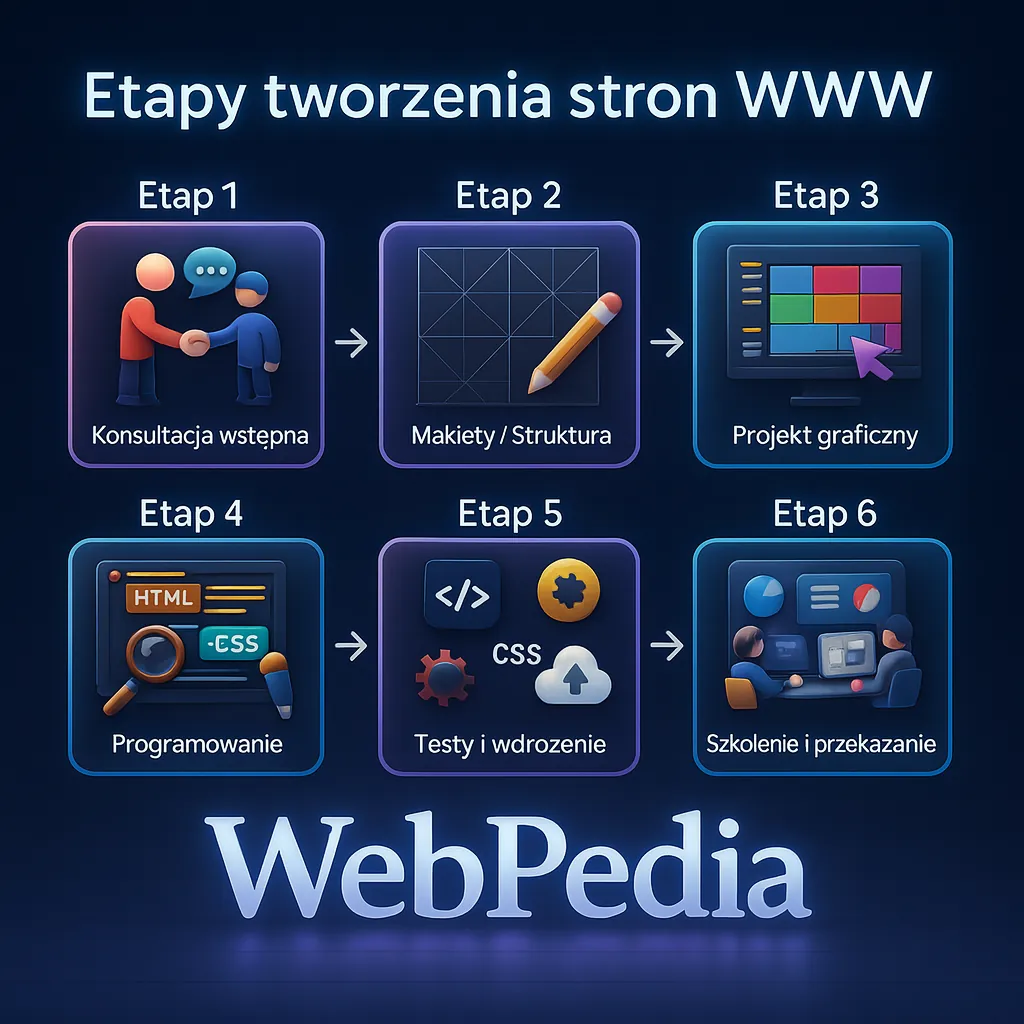 Etapy tworzenia stron WWW

Etap 1

Konsultacja wstępna

Etap 2

Makiety / Struktura

Etap 3

Projekt graficzny

Etap 4

HTML

-CSS

Programowanie

Etap 5

</>

CSS

Testy i wdrozenie

Etap 6

Szkolenie i przekazanie

WebPedia